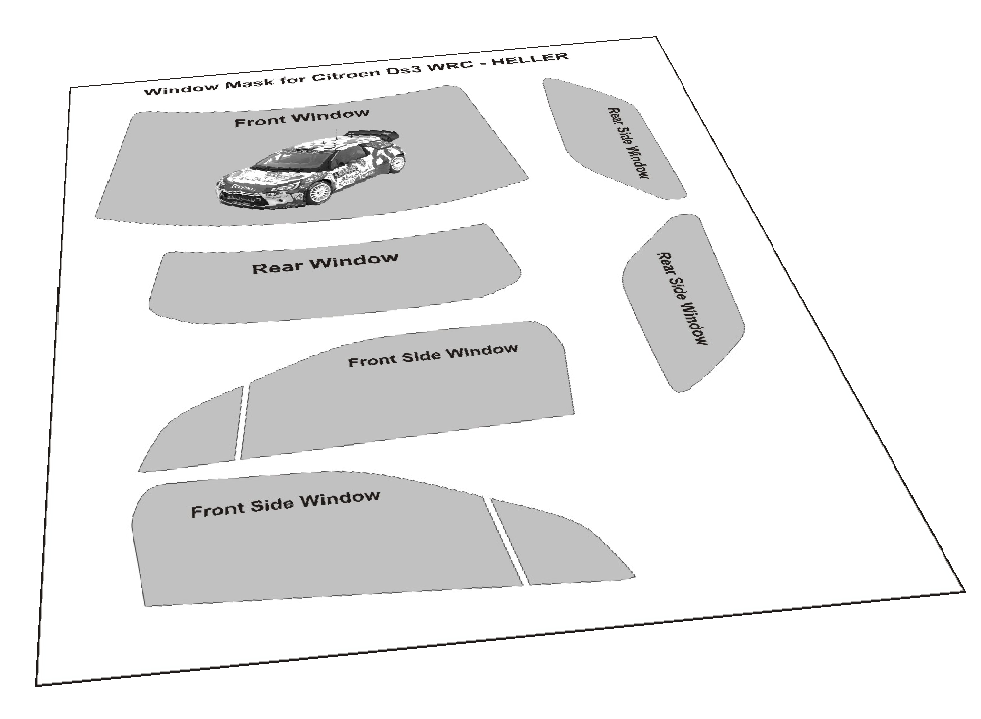 Window Mask for Citroen Ds3 WRC - HELLER

Front Window

Rear Side Window

Rear Window

Rear Side Window

Front Side Window

Front Side Window